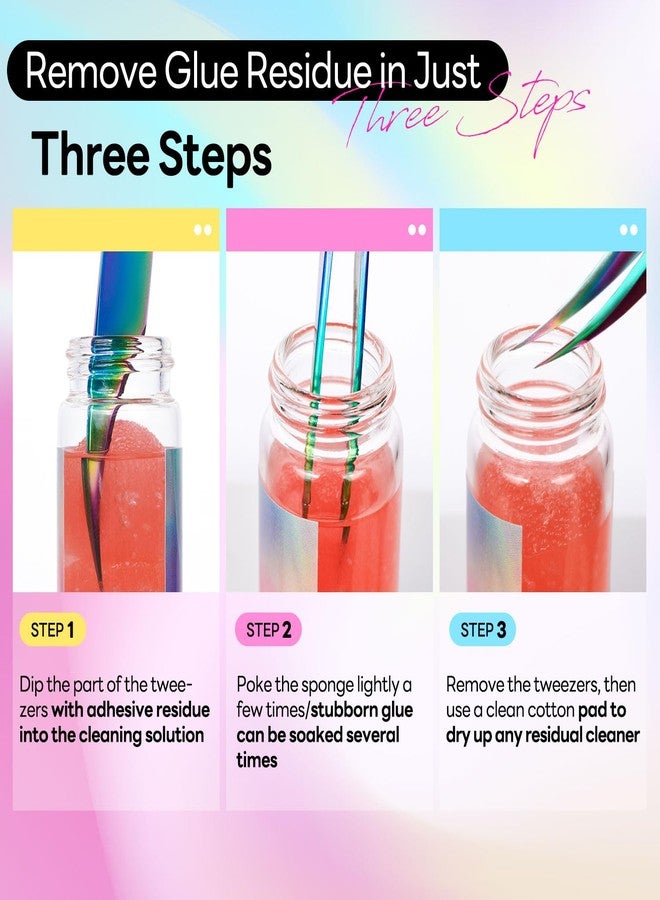 Remove Glue Residue in Just
Three Steps

Three Steps

STEP 1

Dip the part of the tweezers with adhesive residue into the cleaning solution

STEP 2

Poke the sponge lightly a few times/stubborn glue can be soaked several times

STEP 3

Remove the tweezers, then use a clean cotton pad to dry up any residual cleaner